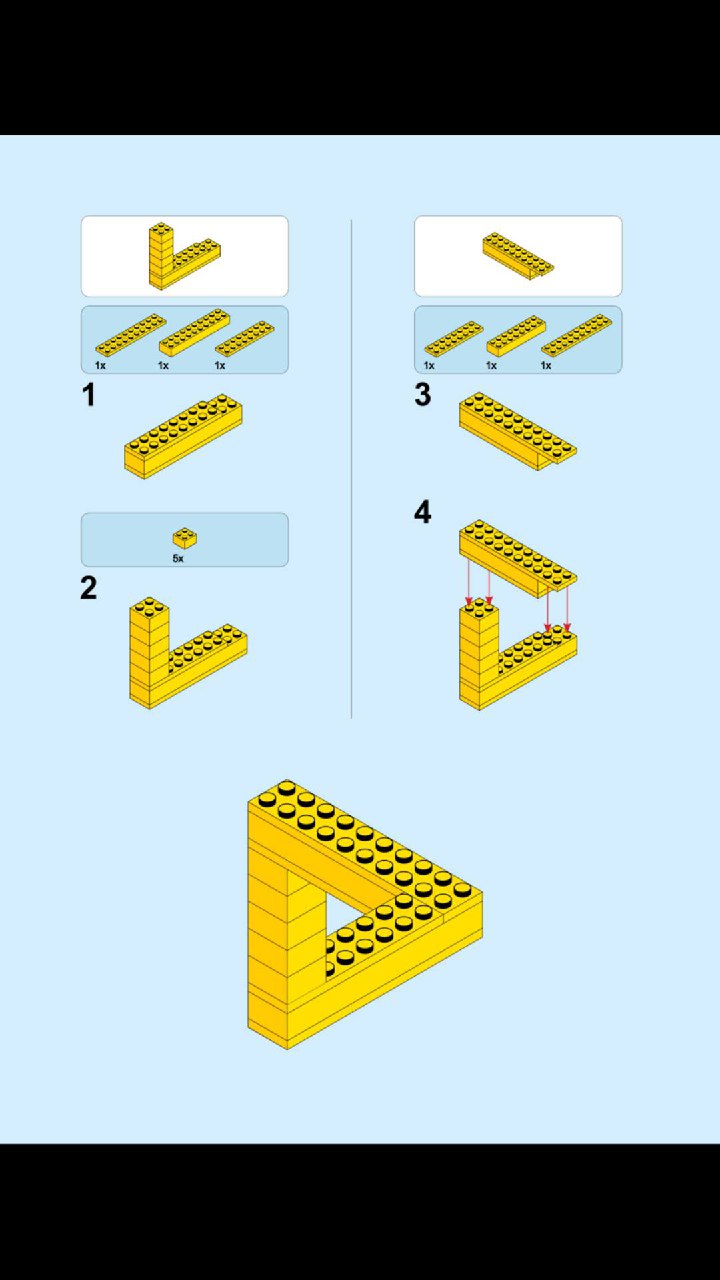 1x 1x 1x

1

5x

2

1x 1x 1x

3

4